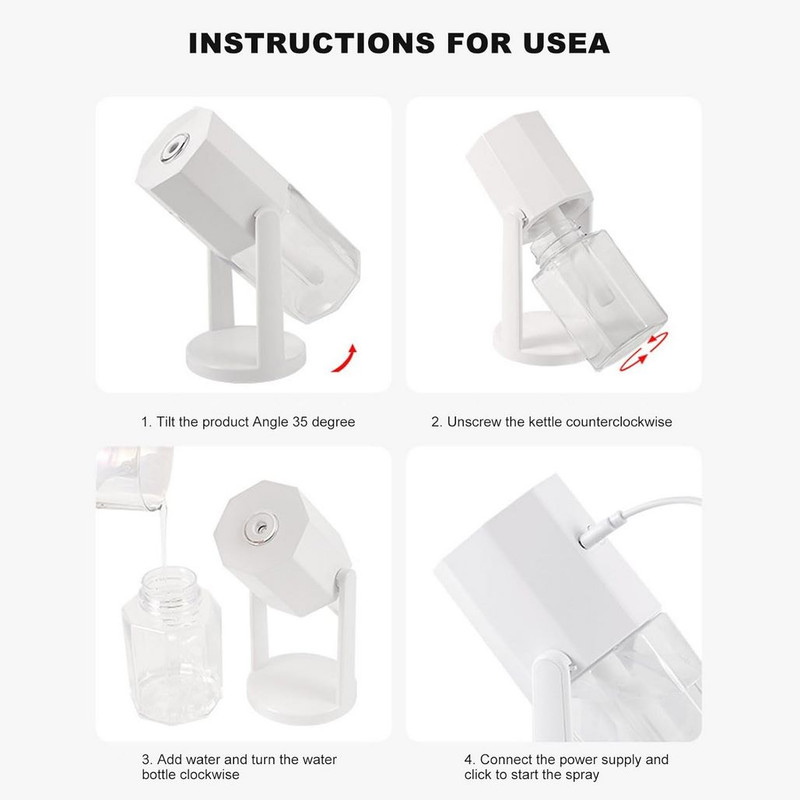 INSTRUCTIONS FOR USEA

1. Tilt the product Angle 35 degree

2. Unscrew the kettle counterclockwise

3. Add water and turn the water bottle clockwise

4. Connect the power supply and click to start the spray