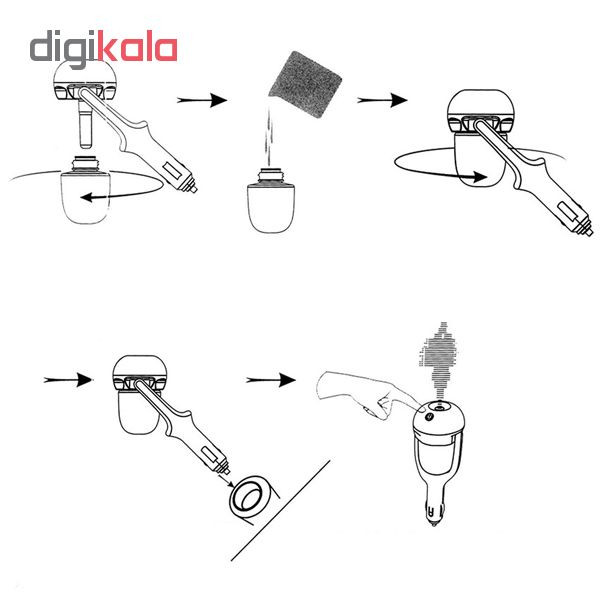 digikala