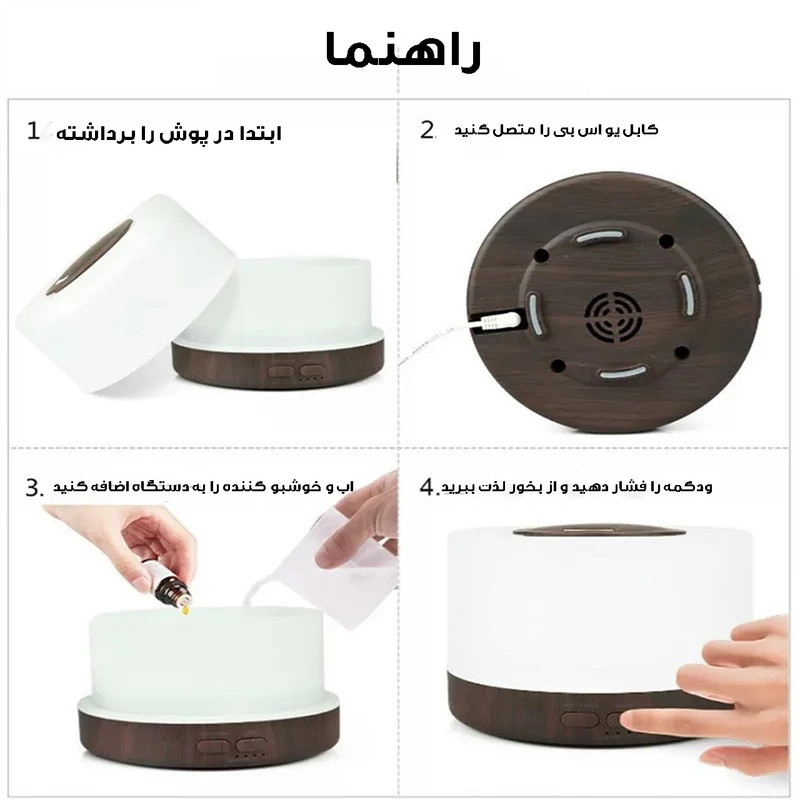 راهنما

1 ابتدا در پوش را برداشته

2. کابل یو اس بی را متصل کنید

3. اب و خوشبو کننده را به دستگاه اضافه کنید

4. ودکمه را فشار دهید و از بخور لذت ببرید