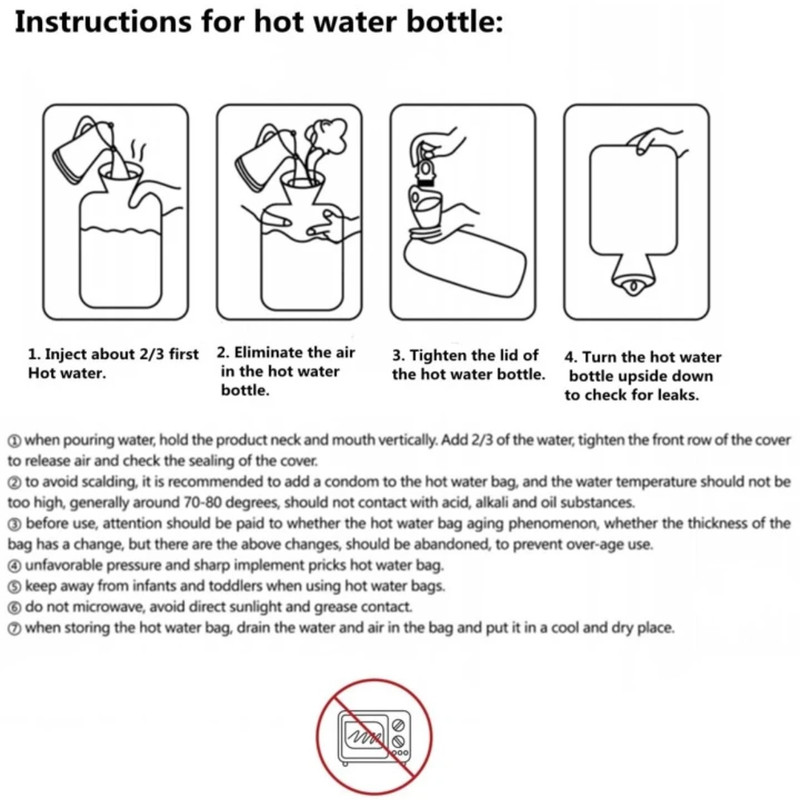 Instructions for hot water bottle:

1. Inject about 2/3 first Hot water.

2. Eliminate the air in the hot water bottle.

3. Tighten the lid of the hot water bottle.

4. Turn the hot water bottle upside down to check for leaks.

① when pouring water, hold the product neck and mouth vertically. Add 2/3 of the water, tighten the front row of the cover to release air and check the sealing of the cover.
② to avoid scalding, it is recommended to add a condom to the hot water bag, and the water temperature should not be too high, generally around 70-80 degrees, should not contact with acid, alkali and oil substances.
③ before use, attention should be paid to whether the hot water bag aging phenomenon, whether the thickness of the bag has a change, but there are the above changes, should be abandoned, to prevent over-age use.
④ unfavorable pressure and sharp implement pricks hot water bag.
⑤ keep away from infants and toddlers when using hot water bags.
⑥ do not microwave, avoid direct sunlight and grease contact.
⑦ when storing the hot water bag, drain the water and air in the bag and put it in a cool and dry place.