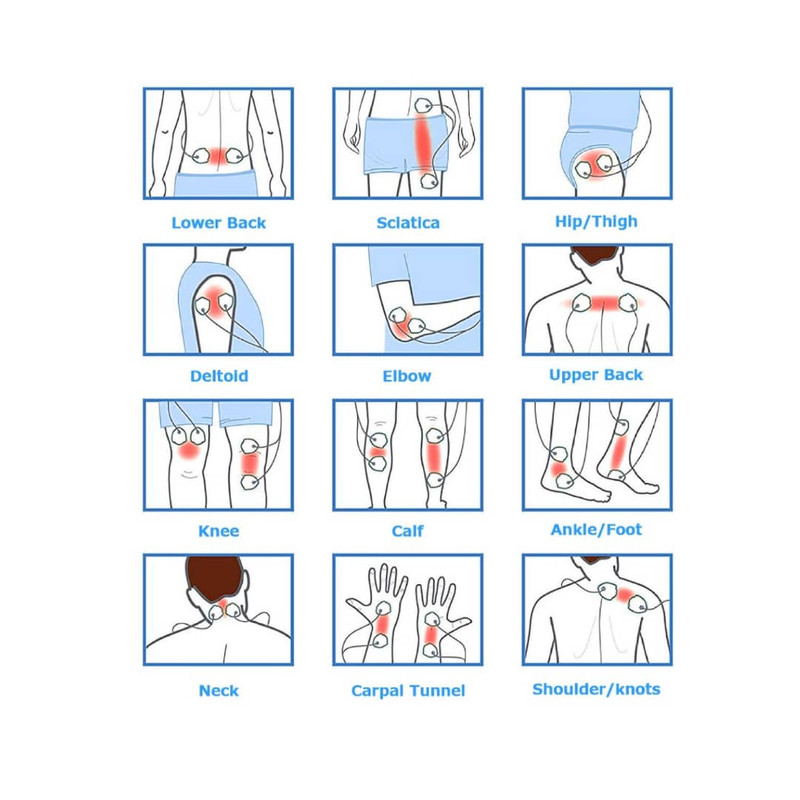 Lower Back

Sciatica

Hip/Thigh

Deltoid

Elbow

Upper Back

Knee

Calf

Ankle/Foot

Neck

Carpal Tunnel

Shoulder/knots