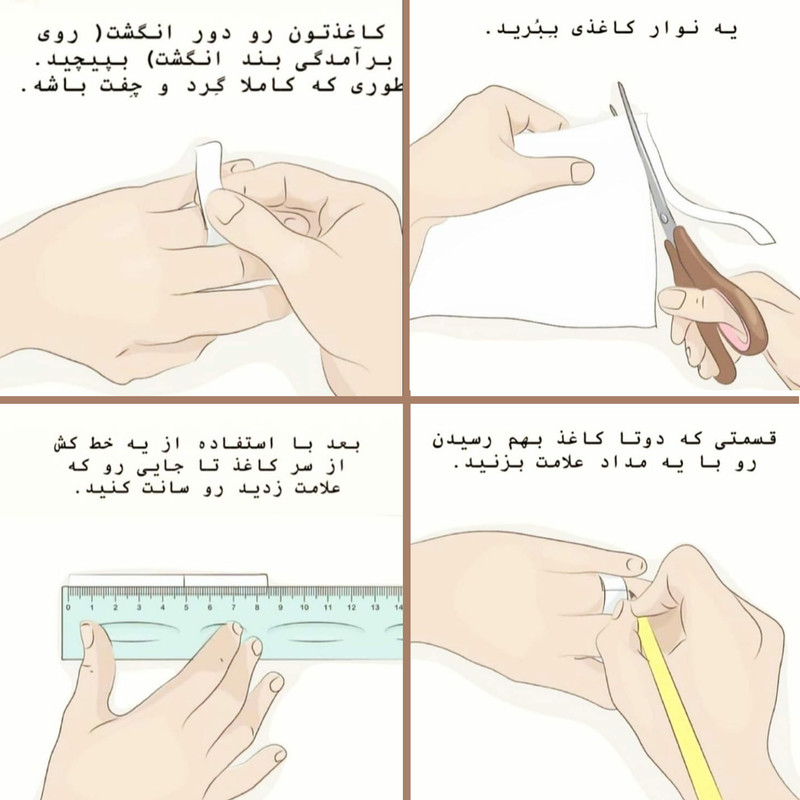 یه نوار کاغذی بِبُرید.

کاغذتون رو دور انگشت( روی برآمدگی بند انگشت) بپیچید. طوری که کاملا گِرد و چِفت باشه.

قسمتی که دوتا کاغذ بهم رسیدن رو با یه مداد علامت بزنید.

بعد با استفاده از یه خط کش از سر کاغذ تا جایی رو که علامت زدید رو سانت کنید.

0 1 2 3 4 5 6 7 8 9 10 11 12 13 14