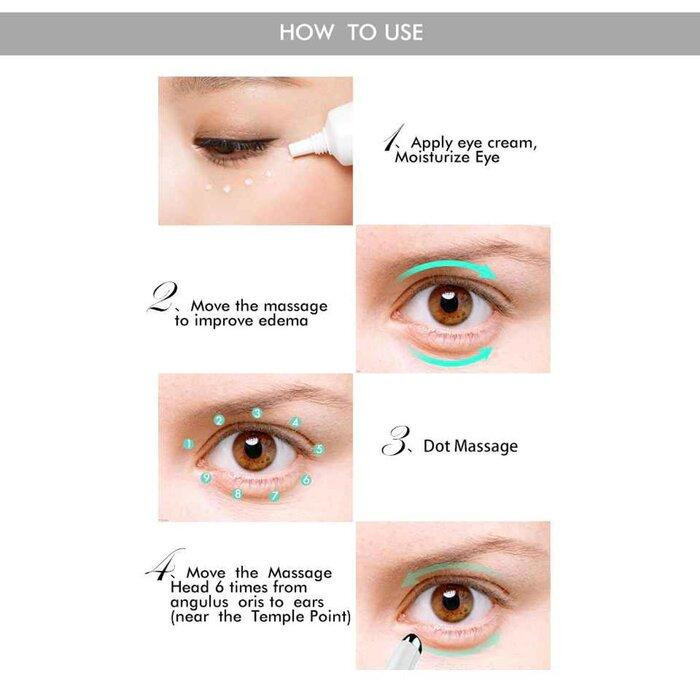 HOW TO USE

1、Apply eye cream, Moisturize Eye

2、Move the massage to improve edema

1 2 3 4 5 6 7 8 9

3、Dot Massage

4、Move the Massage Head 6 times from angulus oris to ears (near the Temple Point)