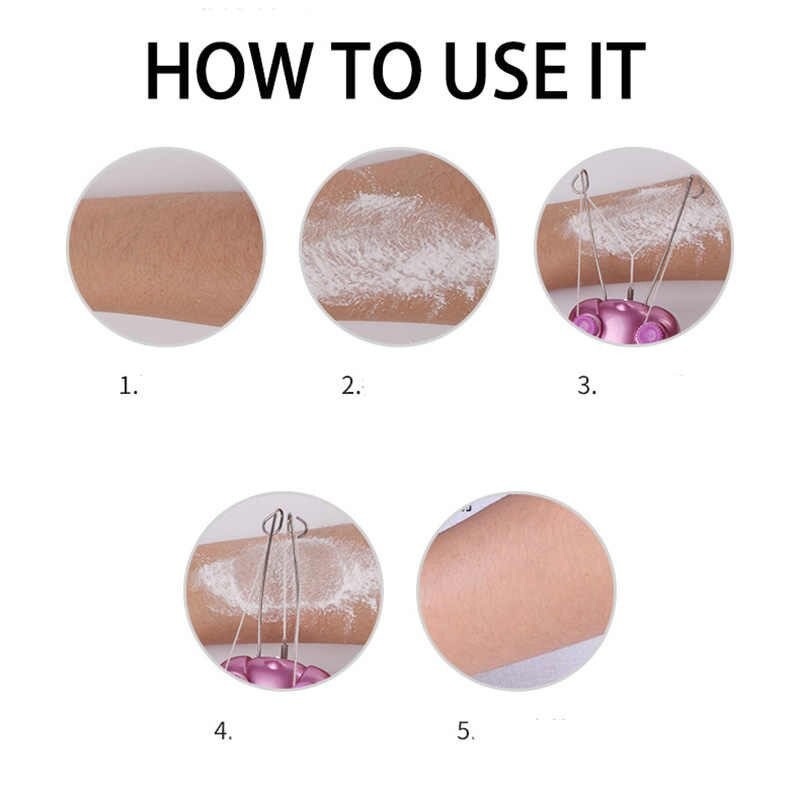 HOW TO USE IT

1.

2.

3.

4.

5.