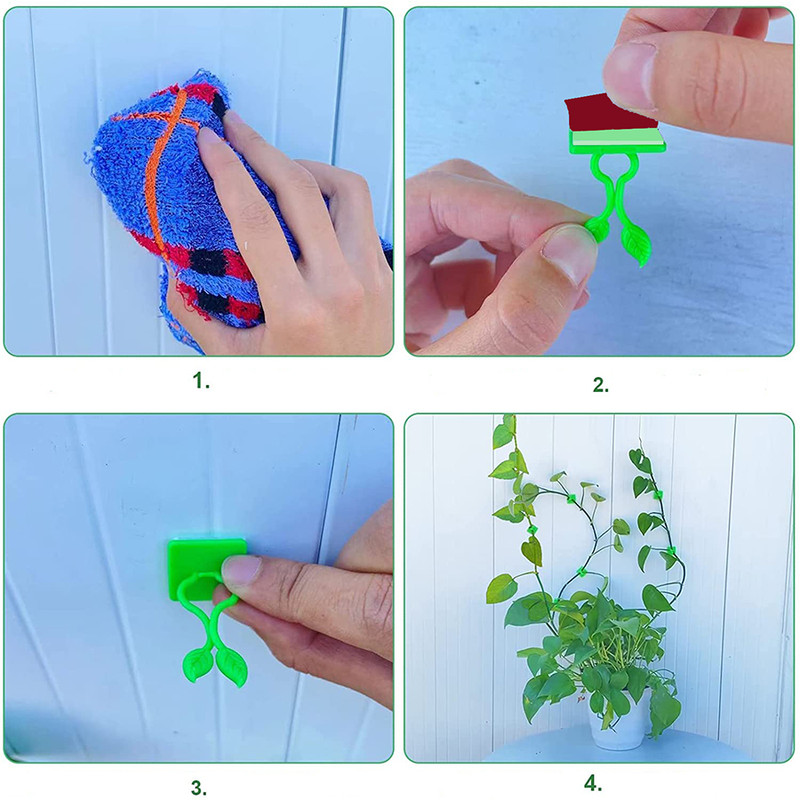 1.

2.

3.

4.