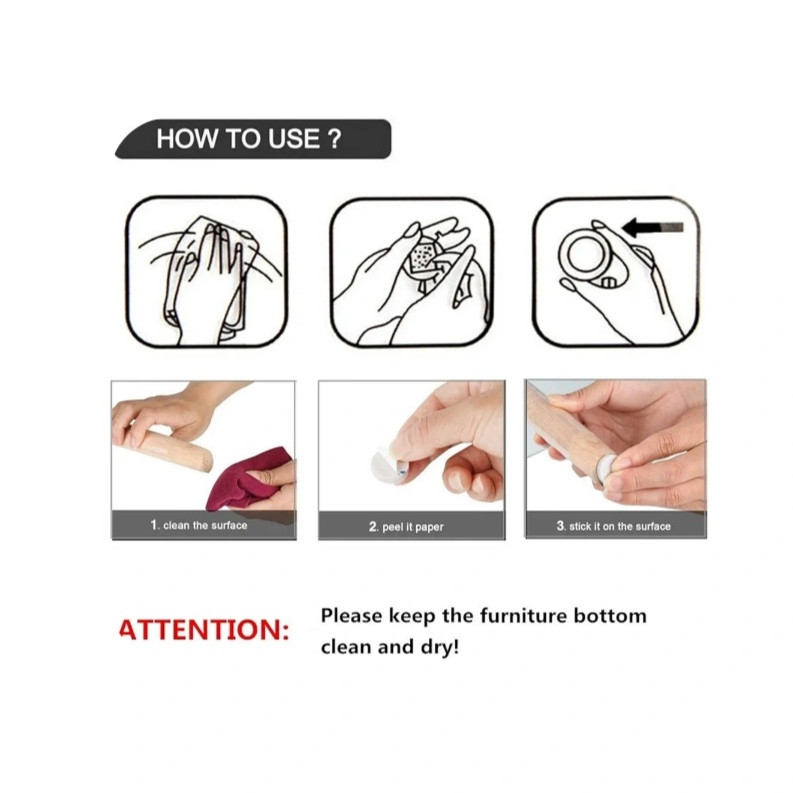 HOW TO USE ?

1. clean the surface

2. peel it paper

3. stick it on the surface

ATTENTION: Please keep the furniture bottom clean and dry!