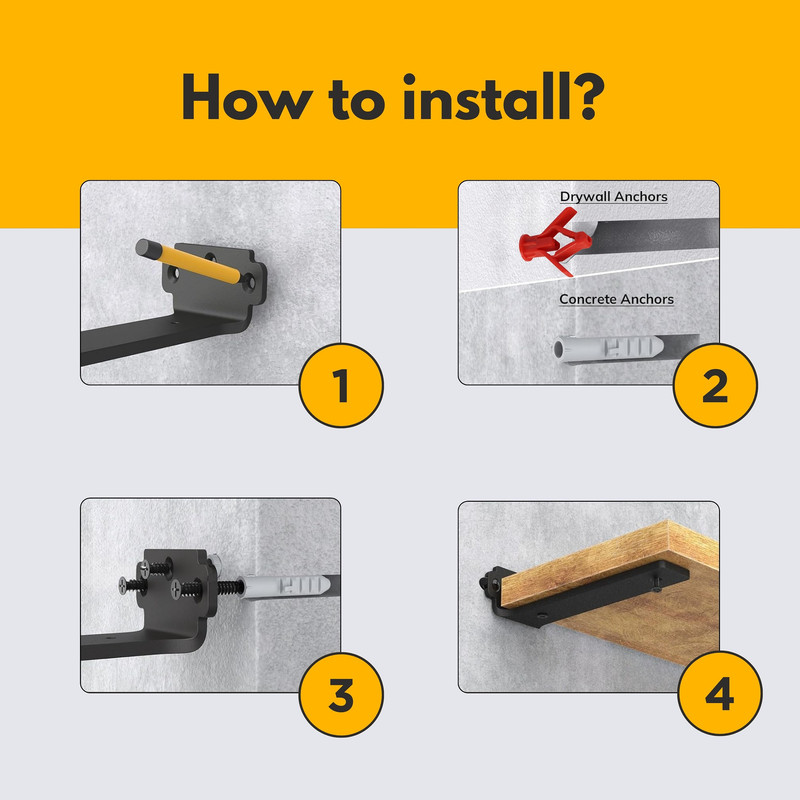 How to install?

1

Drywall Anchors

Concrete Anchors

2

3

4