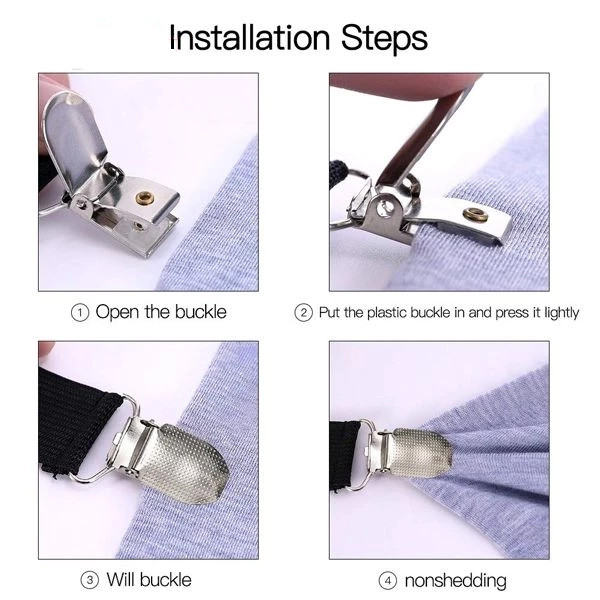 Installation Steps

① Open the buckle

② Put the plastic buckle in and press it lightly

③ Will buckle

④ nonshedding