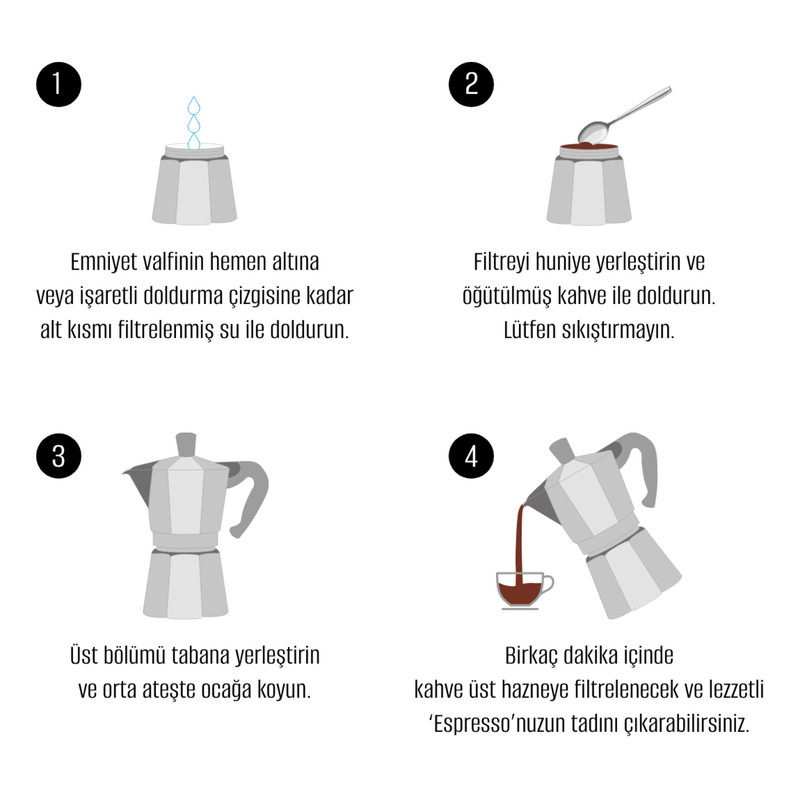 1

Emniyet valfinin hemen altına veya işaretli doldurma çizgisine kadar alt kısmı filtrelenmiş su ile doldurun.

2

Filtreyi huniye yerleştirin ve öğütülmüş kahve ile doldurun. Lütfen sıkıştırmayın.

3

Üst bölümü tabana yerleştirin ve orta ateşte ocağa koyun.

4

Birkaç dakika içinde kahve üst hazneye filtrelenecek ve lezzetli 'Espresso'nuzun tadını çıkarabilirsiniz.