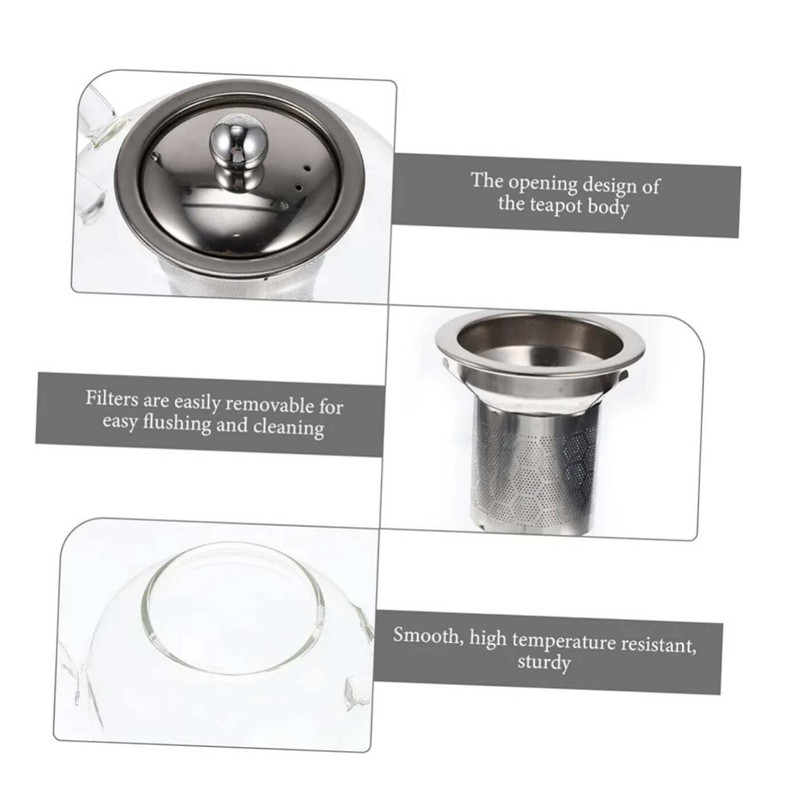 The opening design of the teapot body

Filters are easily removable for easy flushing and cleaning

Smooth, high temperature resistant, sturdy