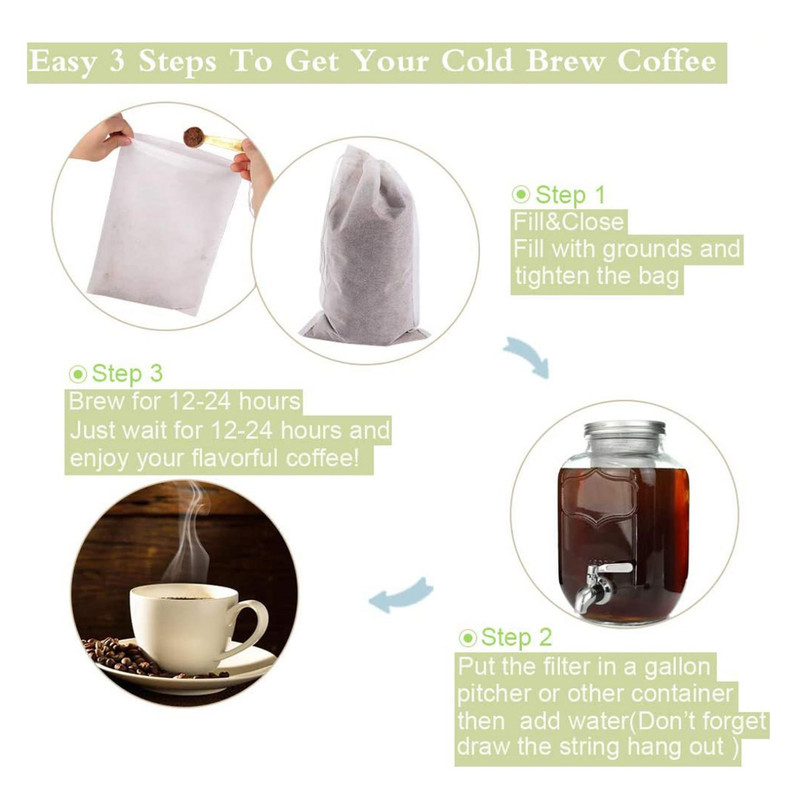 Easy 3 Steps To Get Your Cold Brew Coffee

Step 1
Fill&Close
Fill with grounds and tighten the bag

Step 2
Put the filter in a gallon pitcher or other container then add water(Don't forget draw the string hang out )

Step 3
Brew for 12-24 hours
Just wait for 12-24 hours and enjoy your flavorful coffee!