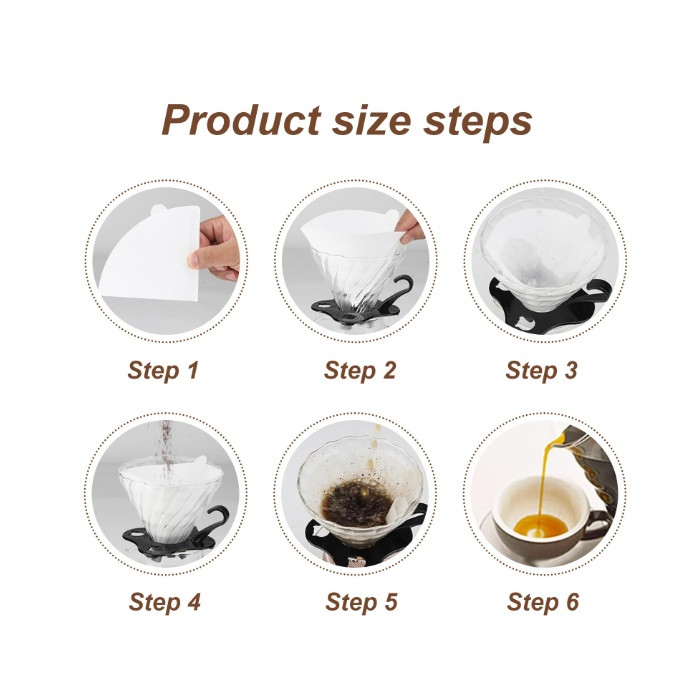 Product size steps

Step 1

Step 2

Step 3

Step 4

Step 5

Step 6