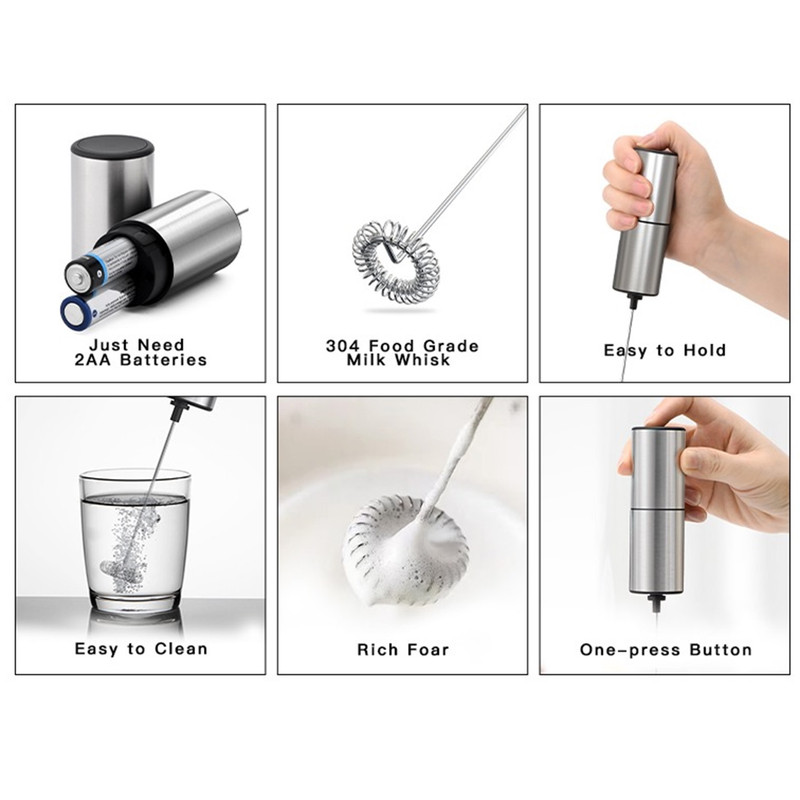 Just Need
2AA Batteries

304 Food Grade
Milk Whisk

Easy to Hold

Easy to Clean

Rich Foar

One-press Button