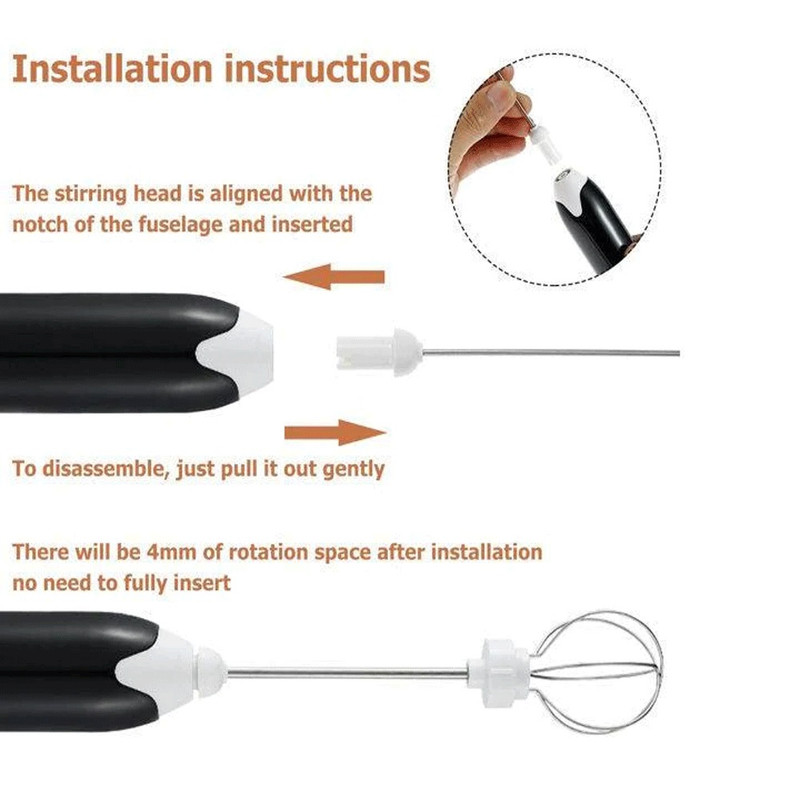 Installation instructions

The stirring head is aligned with the notch of the fuselage and inserted

To disassemble, just pull it out gently

There will be 4mm of rotation space after installation no need to fully insert