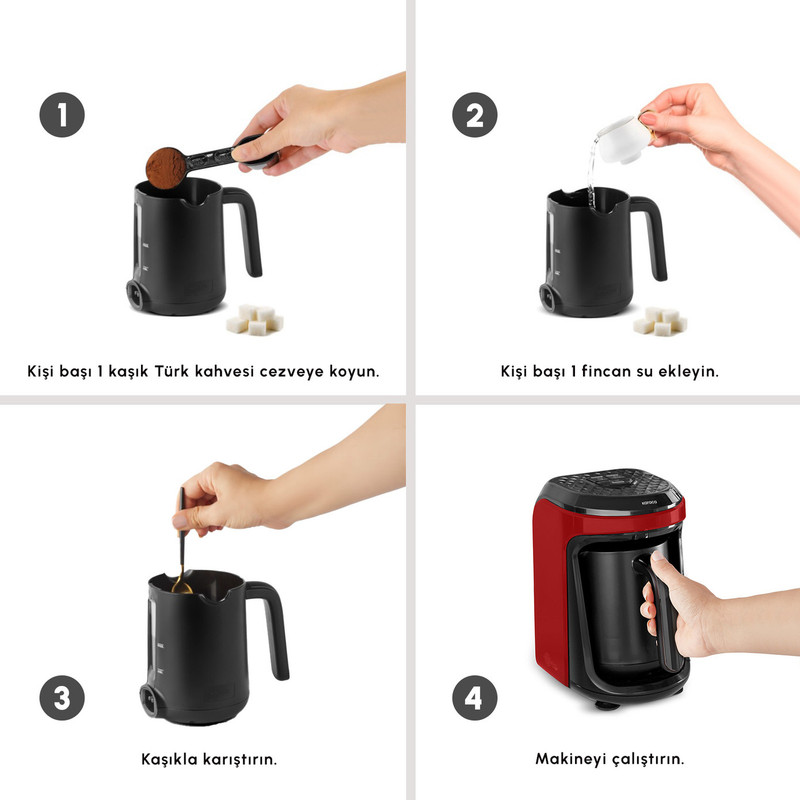 1

Kişi başı 1 kaşık Türk kahvesi cezveye koyun.

2

Kişi başı 1 fincan su ekleyin.

3

Kaşıkla karıştırın.

4

Makineyi çalıştırın.