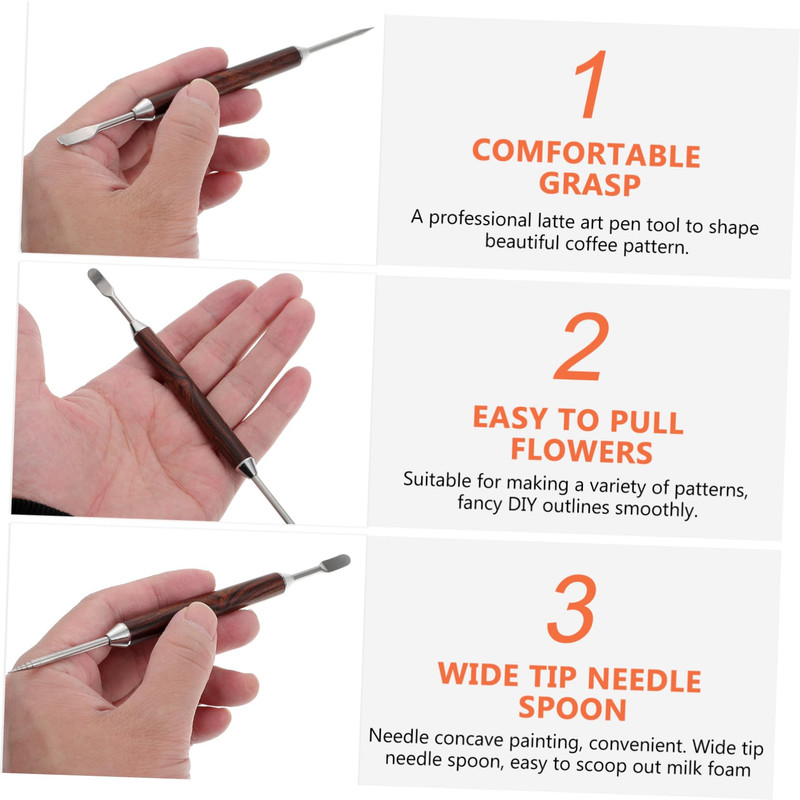 1

COMFORTABLE GRASP

A professional latte art pen tool to shape beautiful coffee pattern.

2

EASY TO PULL FLOWERS

Suitable for making a variety of patterns, fancy DIY outlines smoothly.

3

WIDE TIP NEEDLE SPOON

Needle concave painting, convenient. Wide tip needle spoon, easy to scoop out milk foam