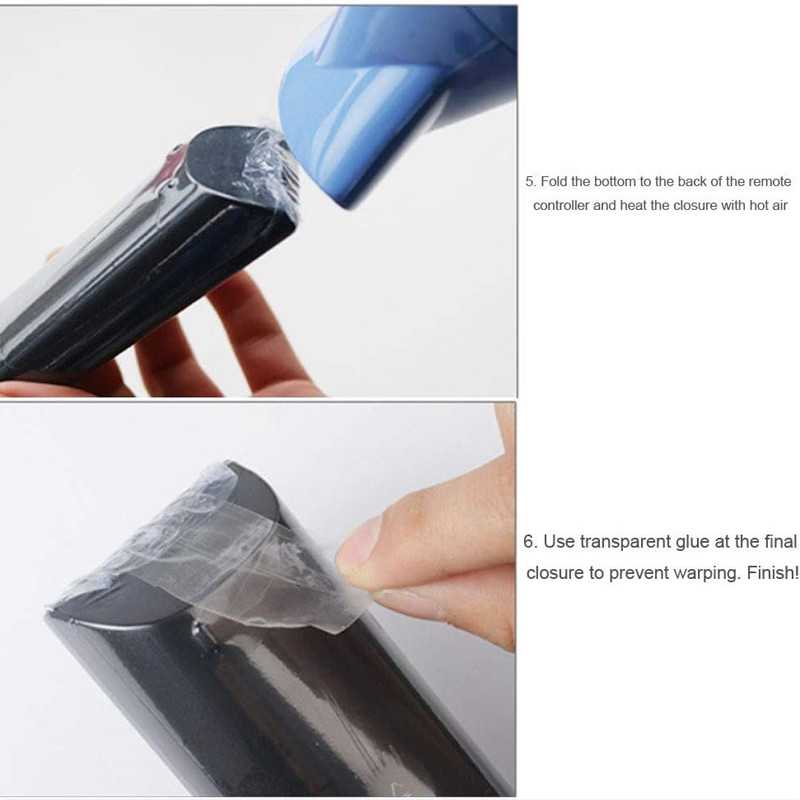 5. Fold the bottom to the back of the remote controller and heat the closure with hot air

6. Use transparent glue at the final closure to prevent warping. Finish!