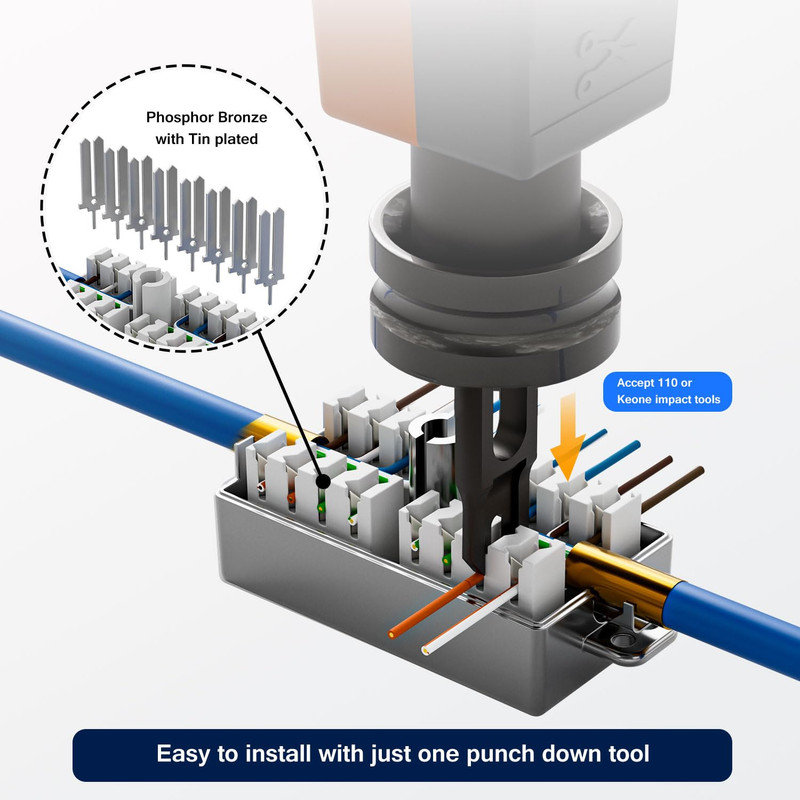 Phosphor Bronze with Tin plated

Accept 110 or Keone impact tools

Easy to install with just one punch down tool