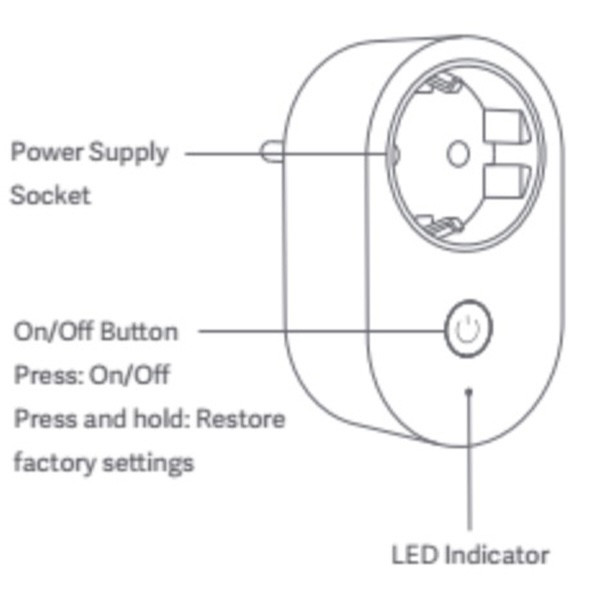 Power Supply Socket

On/Off Button
Press: On/Off
Press and hold: Restore factory settings

LED Indicator