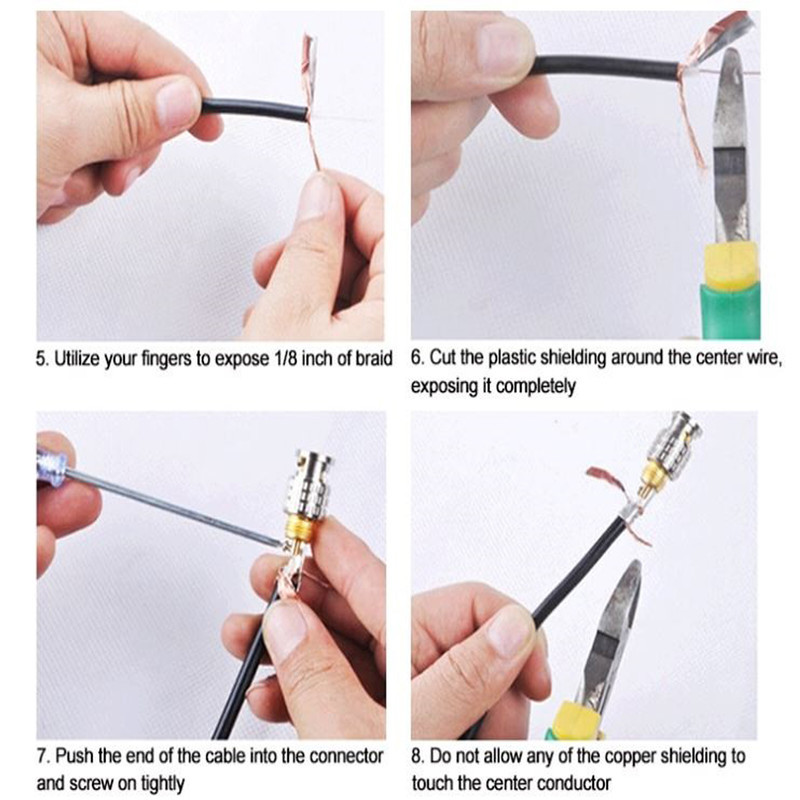 5. Utilize your fingers to expose 1/8 inch of braid

6. Cut the plastic shielding around the center wire, exposing it completely

7. Push the end of the cable into the connector and screw on tightly

8. Do not allow any of the copper shielding to touch the center conductor