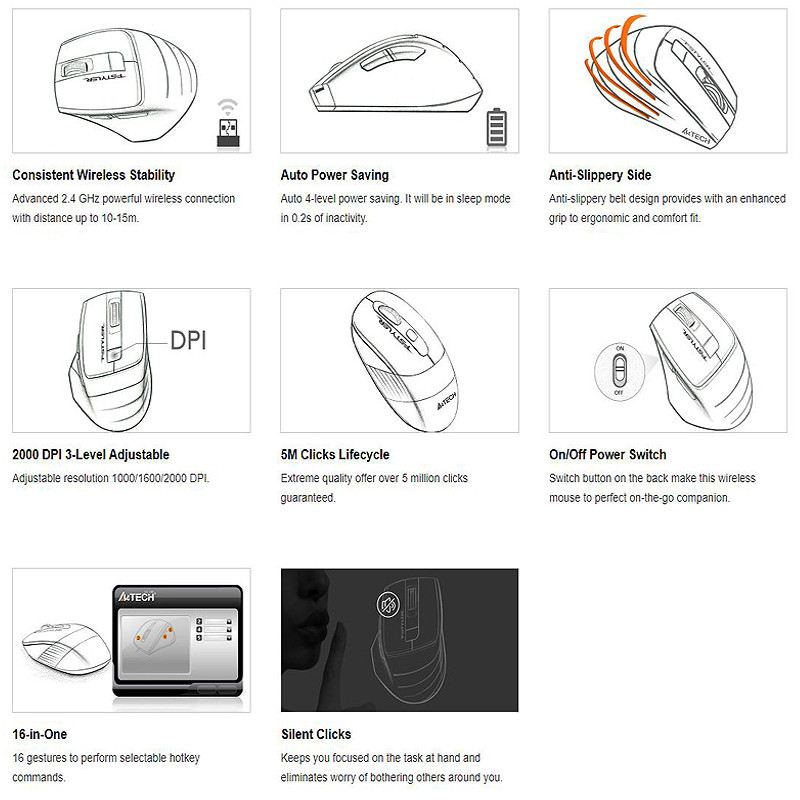 FSTYLER

Consistent Wireless Stability
Advanced 2.4 GHz powerful wireless connection with distance up to 10-15m.

Auto Power Saving
Auto 4-level power saving. It will be in sleep mode in 0.2s of inactivity.

FSTYLER
A4TECH

Anti-Slippery Side
Anti-slippery belt design provides with an enhanced grip to ergonomic and comfort fit.

FSTYLER
DPI

2000 DPI 3-Level Adjustable
Adjustable resolution 1000/1600/2000 DPI.

FSTYLER
A4TECH

5M Clicks Lifecycle
Extreme quality offer over 5 million clicks guaranteed.

ON
OFF
FSTYLER

On/Off Power Switch
Switch button on the back make this wireless mouse to perfect on-the-go companion.

A4TECH

16-in-One
16 gestures to perform selectable hotkey commands.

FSTYLER

Silent Clicks
Keeps you focused on the task at hand and eliminates worry of bothering others around you.