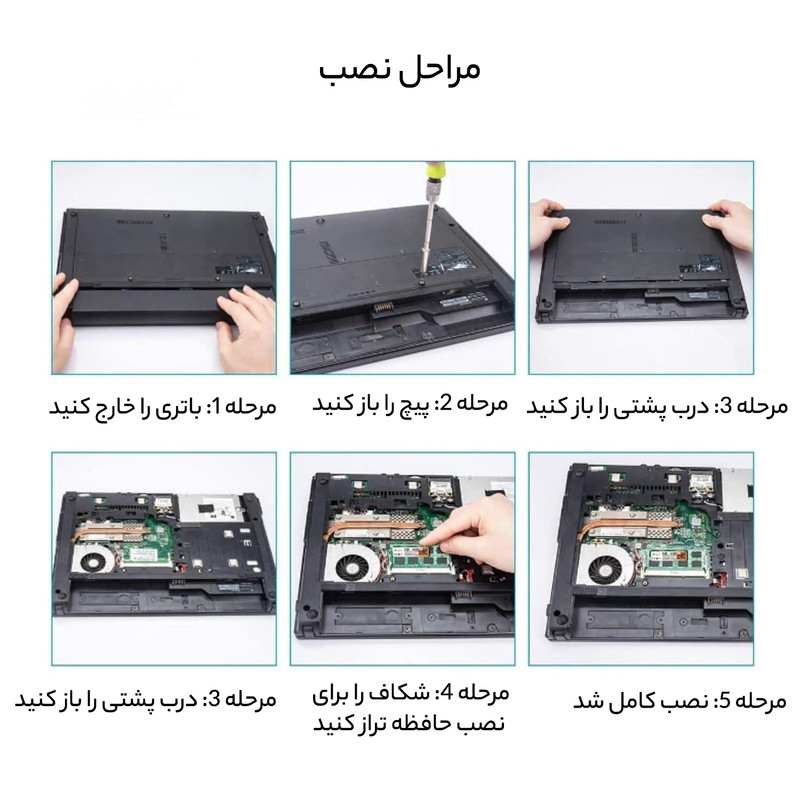 مراحل نصب

مرحله 1: باتری را خارج کنید

مرحله 2: پیچ را باز کنید

مرحله 3: درب پشتی را باز کنید

مرحله 3: درب پشتی را باز کنید

مرحله 4: شکاف را برای نصب حافظه تراز کنید

مرحله 5: نصب کامل شد