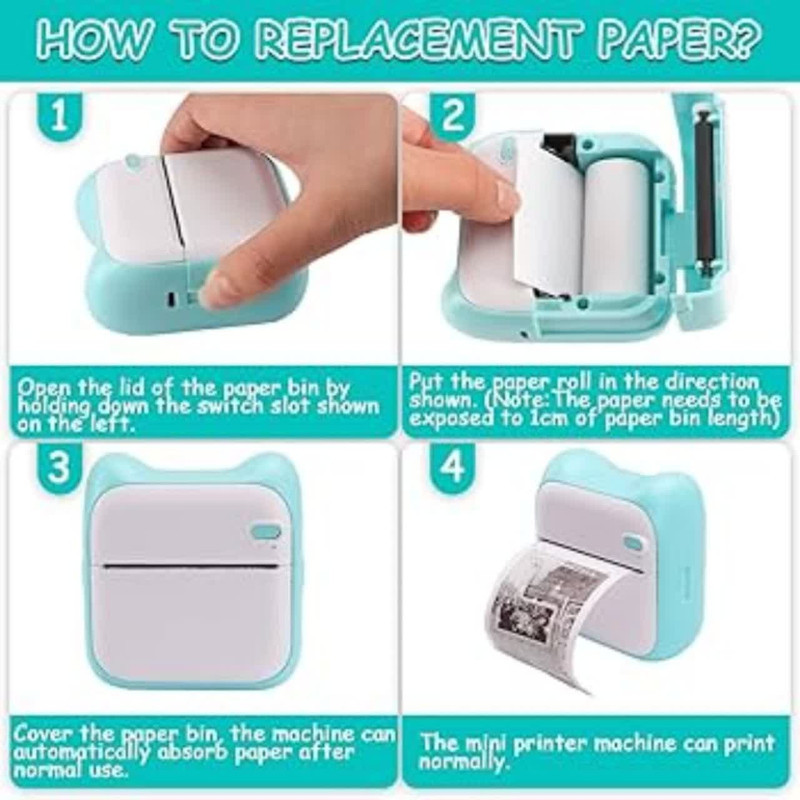 HOW TO REPLACEMENT PAPER?

1

Open the lid of the paper bin by holding down the switch slot shown on the left.

2

Put the paper roll in the direction shown. (Note:The paper needs to be exposed to 1cm of paper bin length)

3

Cover the paper bin, the machine can automatically absorb paper after normal use.

4

The mini printer machine can print normally.