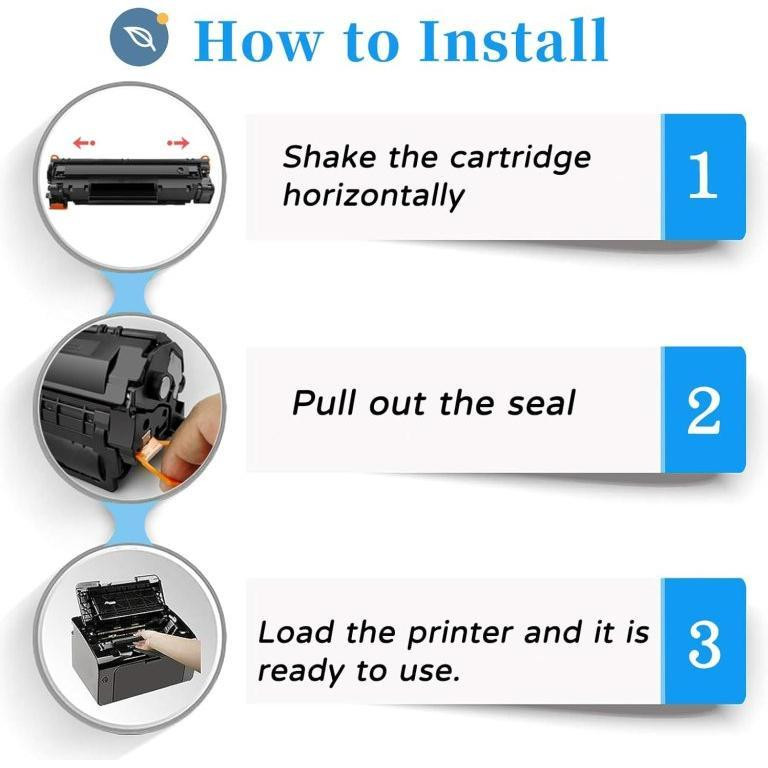 How to Install

Shake the cartridge horizontally

1

Pull out the seal

2

Load the printer and it is ready to use.

3