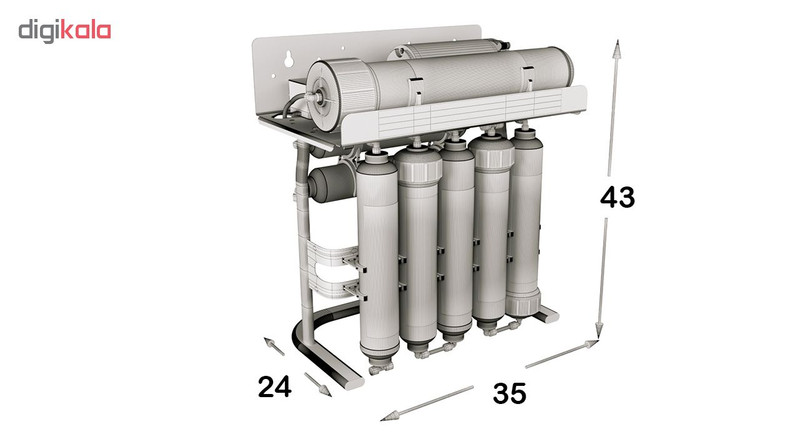 digikala

43

24

35