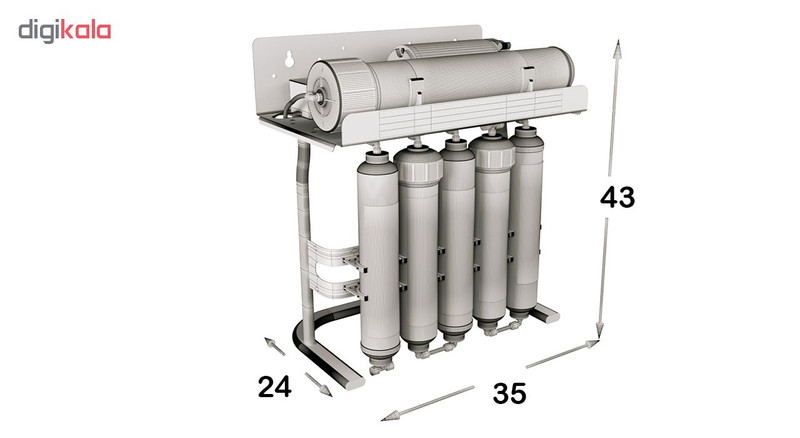 digikala

43

24

35