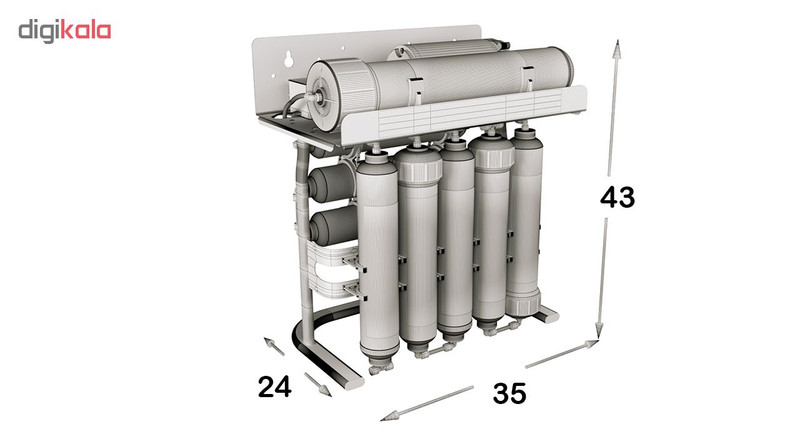 digikala

43

24

35