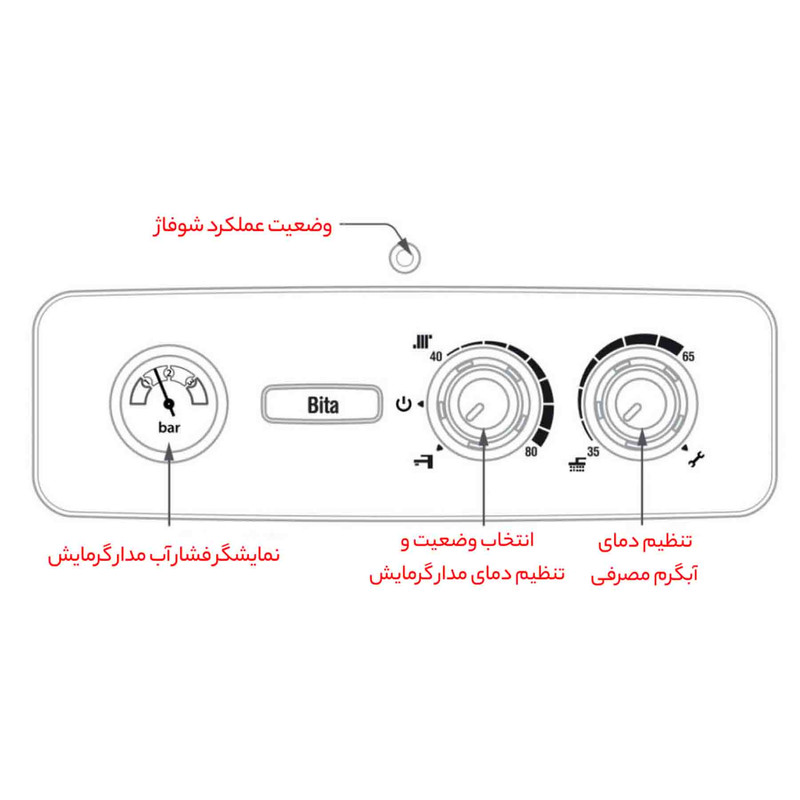 وضعیت عملکرد شوفاژ

bar

Bita

40

80

65

35

نمایشگر فشار آب مدار گرمایش

انتخاب وضعیت و
تنظیم دمای مدار گرمایش

تنظیم دمای
آبگرم مصرفی