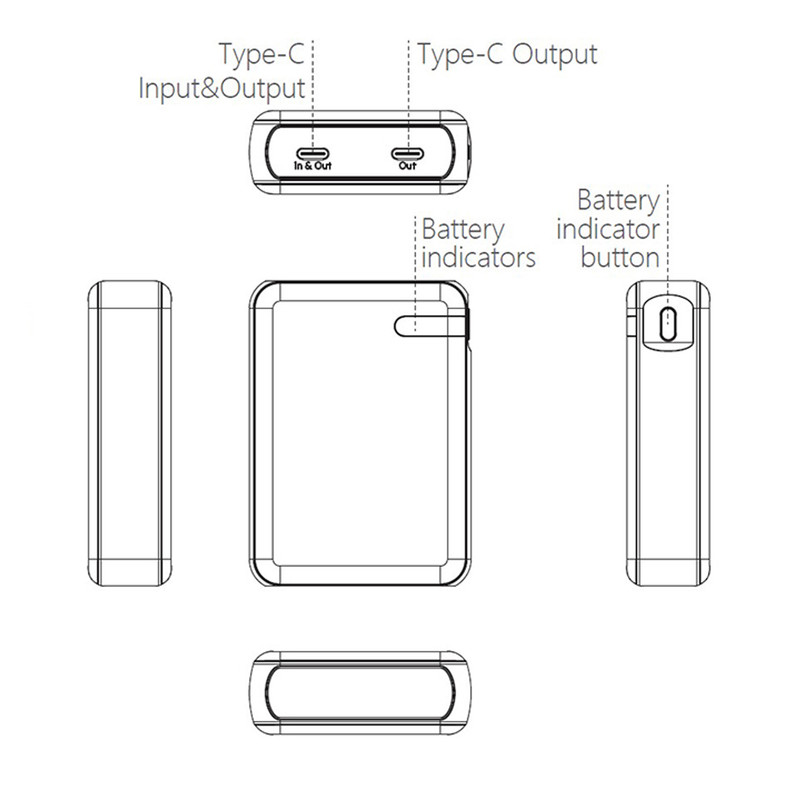 Type-C
Input&Output

Type-C Output

In & Out

Out

Battery
indicators

Battery
indicator
button